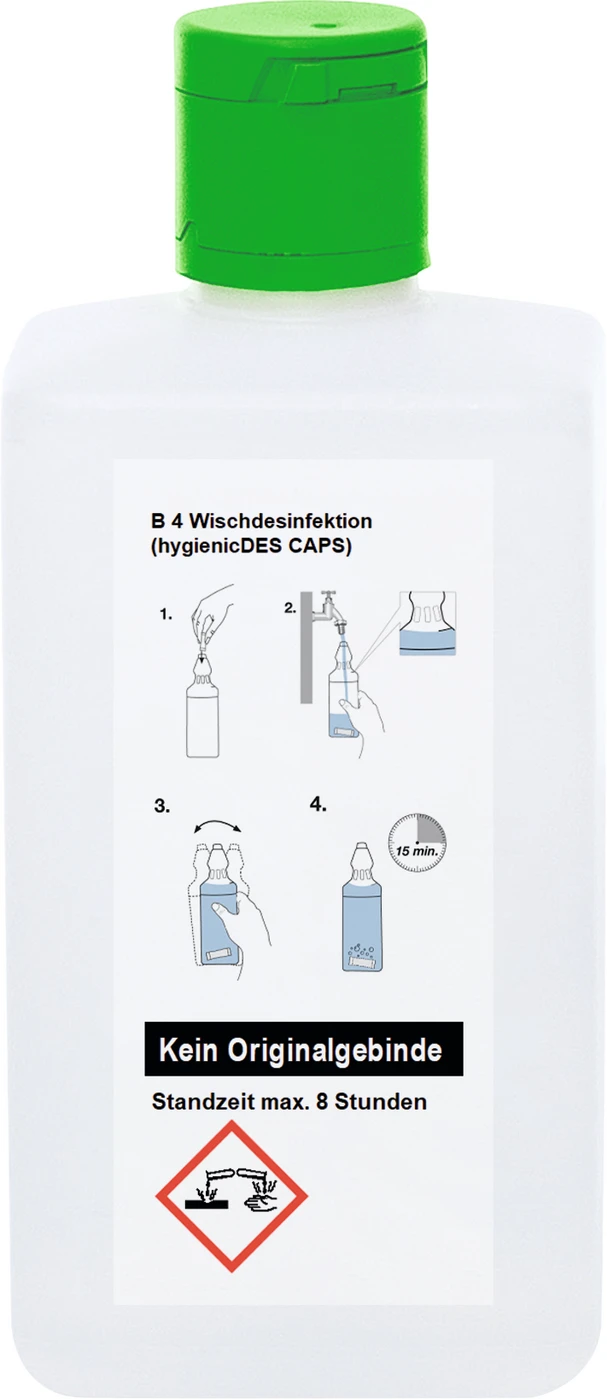 B 4 Wischdesinfektion
(hygienicDES CAPS)

1.

2.

3.

4.

15 min.

Kein Originalgebinde

Standzeit max. 8 Stunden