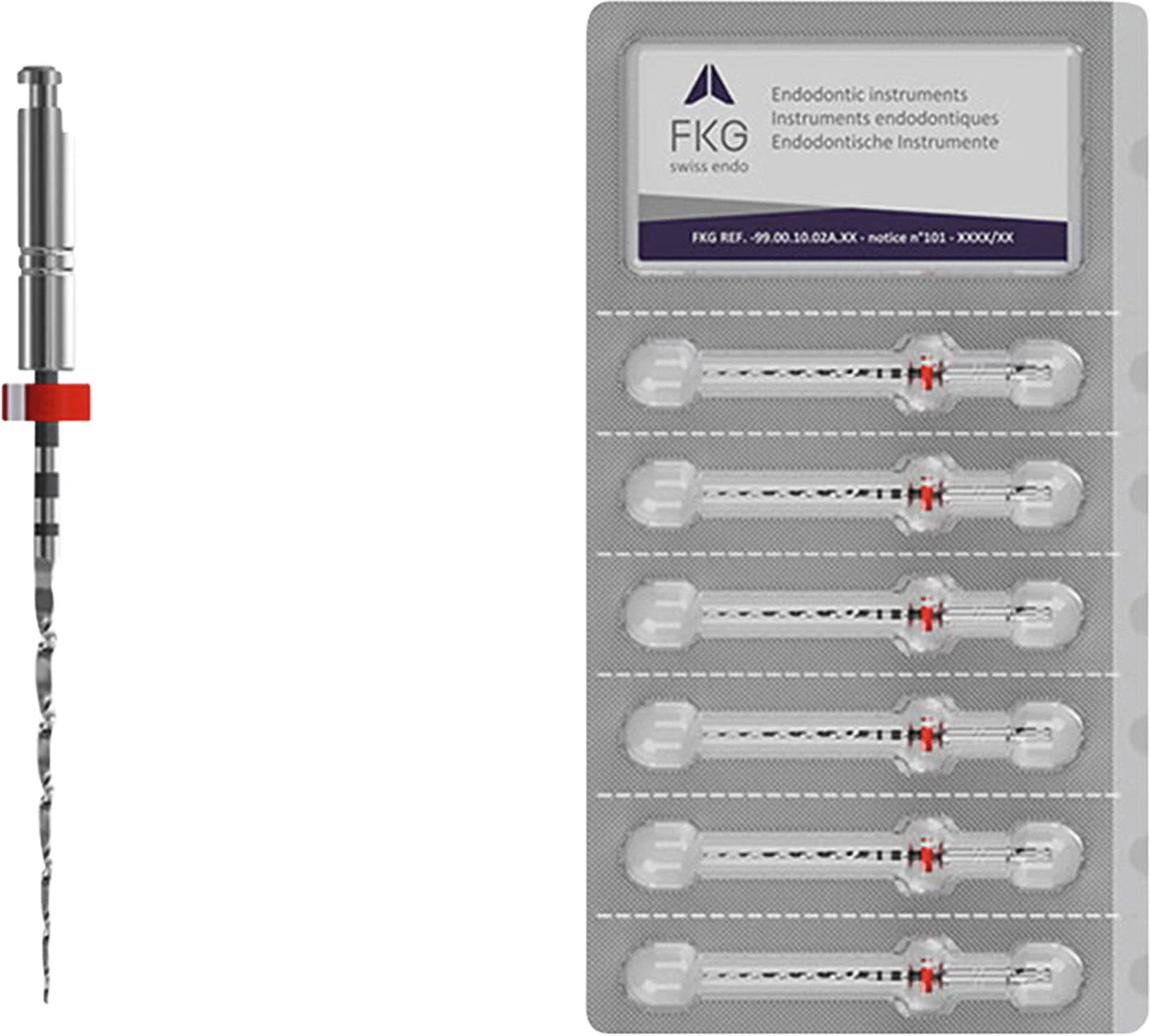 FKG
swiss endo

Endodontic instruments
Instruments endodontiques
Endodontische Instrumente

FKG REF. -99.00.10.02A.XX - notice n°101 - XXXX/XX